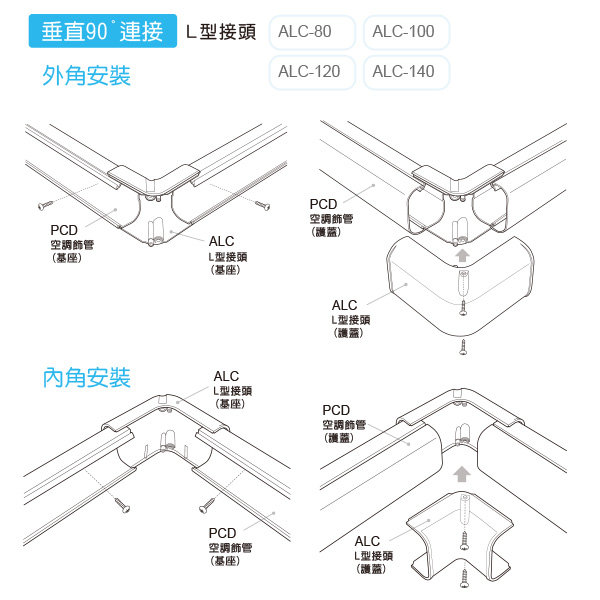 垂直90° 連接 L型接頭 ALC-80 ALC-100 ALC-120 ALC-140

外角安裝

PCD
空調飾管
(基座)

ALC
L型接頭
(基座)

PCD
空調飾管
(護蓋)

ALC
L型接頭
(護蓋)

內角安裝

ALC
L型接頭
(基座)

PCD
空調飾管
(基座)

PCD
空調飾管
(護蓋)

ALC
L型接頭
(護蓋)