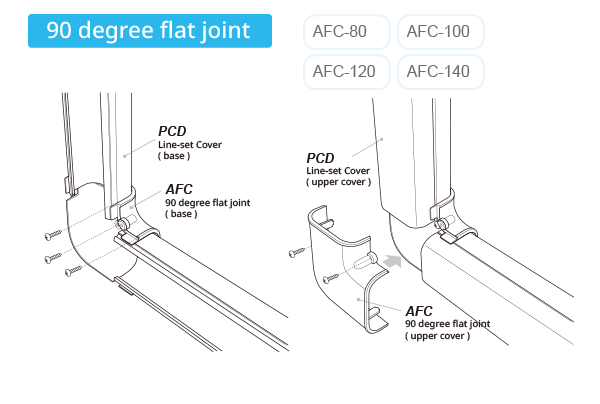 90 degree flat joint

AFC-80
AFC-100
AFC-120
AFC-140

PCD
Line-set Cover
( base )

AFC
90 degree flat joint
( base )

PCD
Line-set Cover
( upper cover )

AFC
90 degree flat joint
( upper cover )